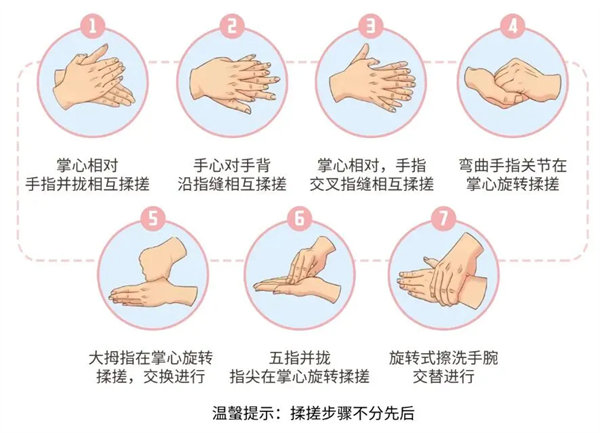 1
掌心相对
手指并拢相互揉搓

2
手心对手背
沿指缝相互揉搓

3
掌心相对，手指
交叉指缝相互揉搓

4
弯曲手指关节在
掌心旋转揉搓

5
大拇指在掌心旋转
揉搓，交换进行

6
五指并拢
指尖在掌心旋转揉搓

7
旋转式擦洗手腕
交替进行

温馨提示：揉搓步骤不分先后